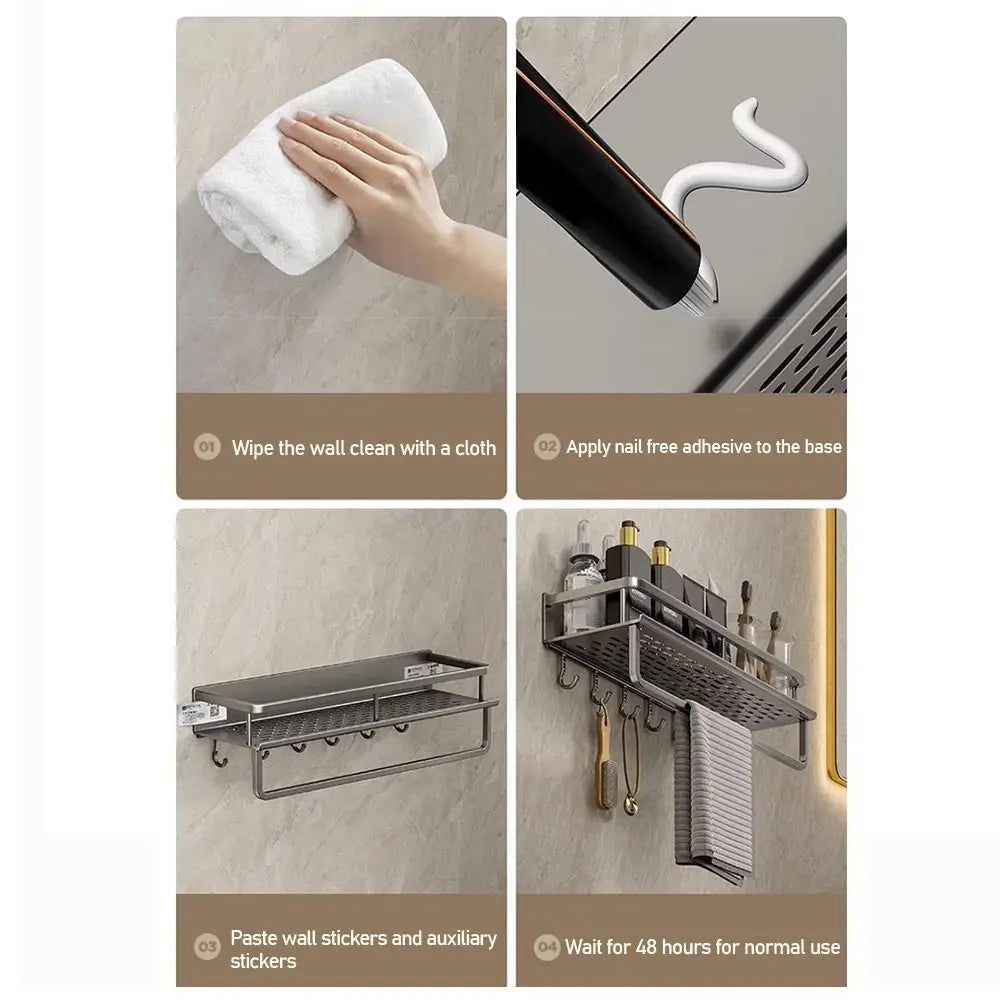 01 Wipe the wall clean with a cloth

02 Apply nail free adhesive to the base

03 Paste wall stickers and auxiliary stickers

04 Wait for 48 hours for normal use